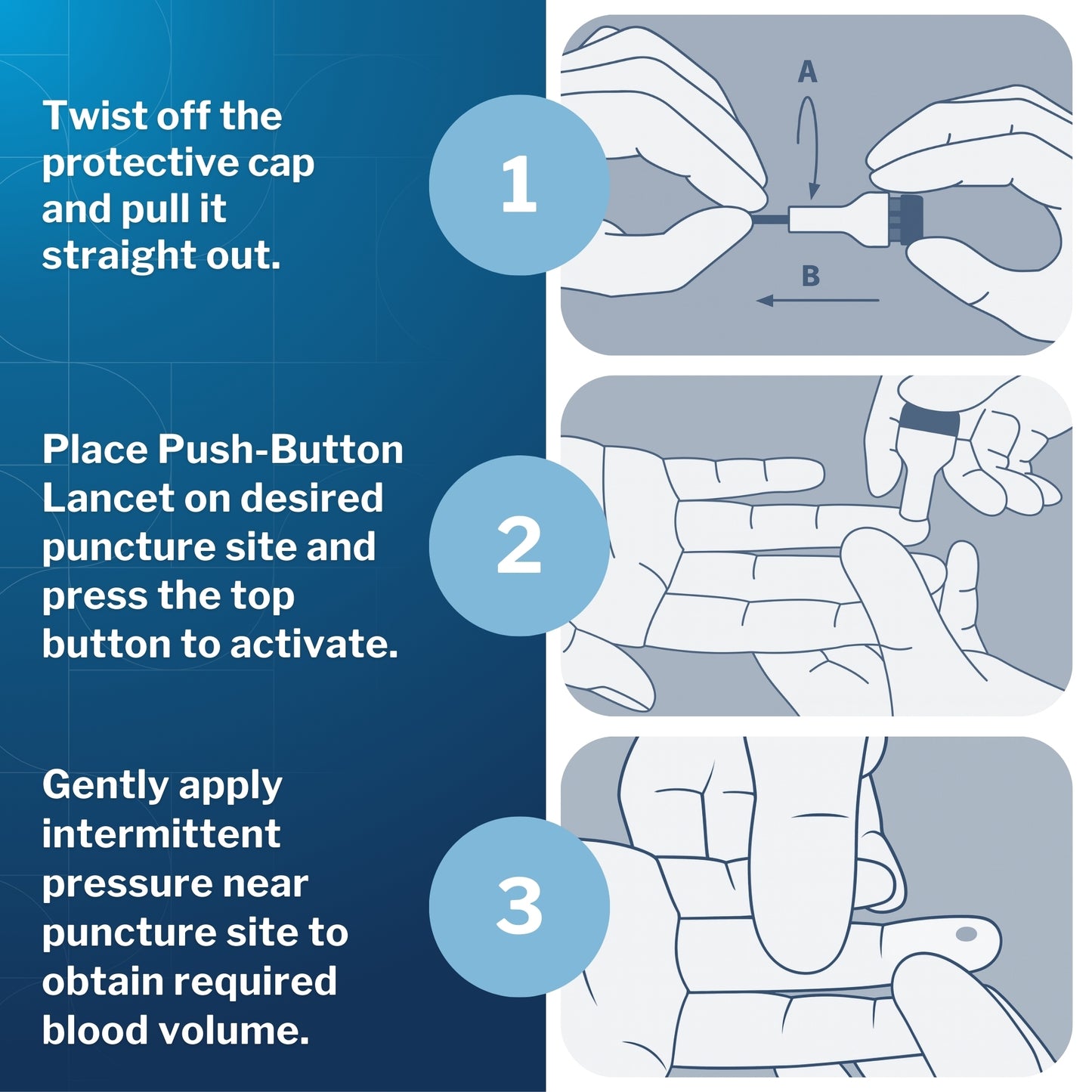 Twist off the protective cap and pull it straight out.

1

A

B

Place Push-Button Lancet on desired puncture site and press the top button to activate.

2

Gently apply intermittent pressure near puncture site to obtain required blood volume.

3